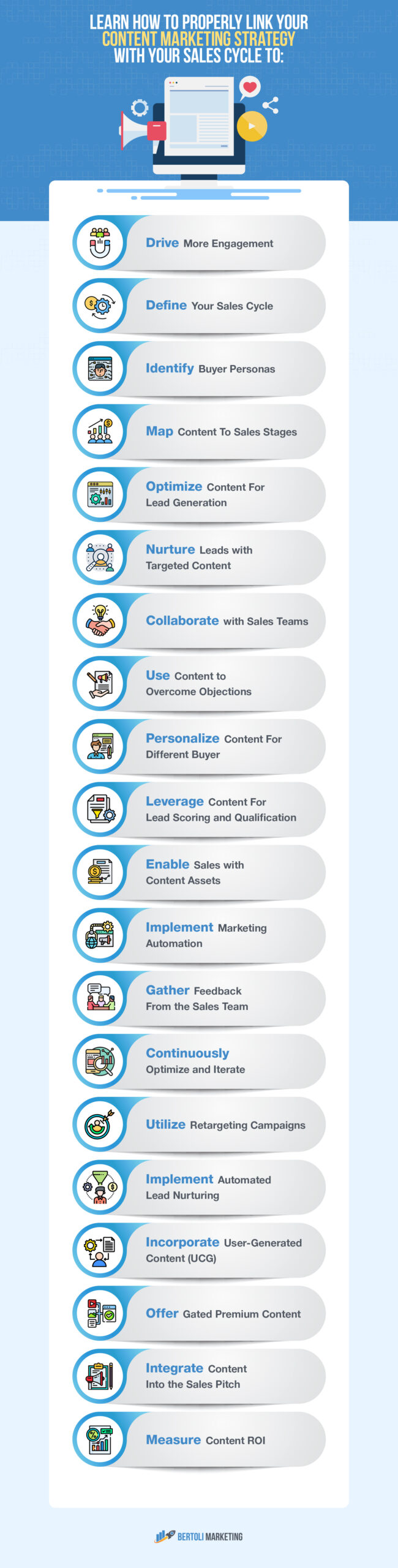 LEARN HOW TO PROPERLY LINK YOUR CONTENT MARKETING STRATEGY WITH YOUR SALES CYCLE TO:

Drive More Engagement

Define Your Sales Cycle

Identify Buyer Personas

Map Content To Sales Stages

Optimize Content For Lead Generation

Nurture Leads with Targeted Content

Collaborate with Sales Teams

Use Content to Overcome Objections

Personalize Content For Different Buyer

Leverage Content For Lead Scoring and Qualification

Enable Sales with Content Assets

Implement Marketing Automation

Gather Feedback From the Sales Team

Continuously Optimize and Iterate

Utilize Retargeting Campaigns

Implement Automated Lead Nurturing

Incorporate User-Generated Content (UCG)

Offer Gated Premium Content

Integrate Content Into the Sales Pitch

Measure Content ROI

BERTOLI MARKETING